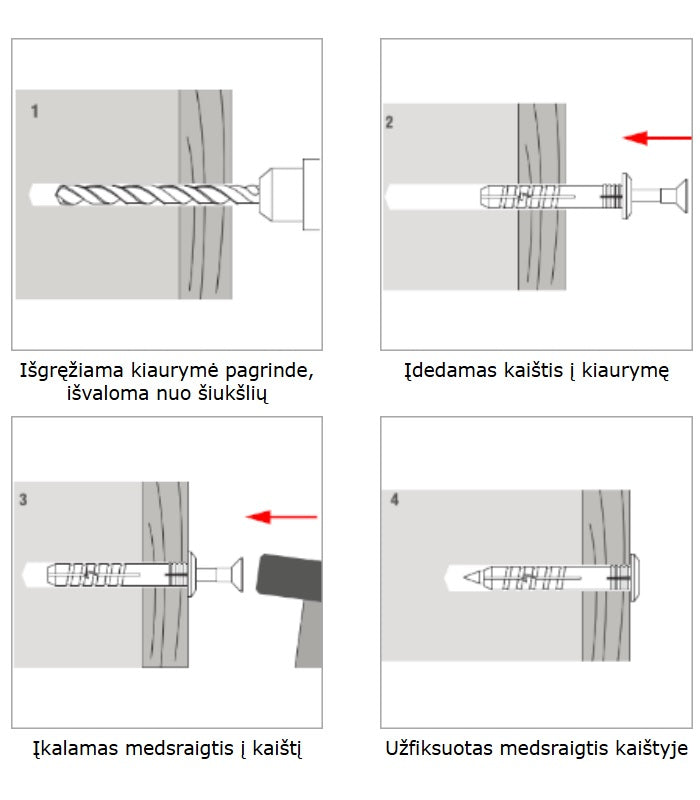 1

Išgręžiama kiaurymė pagrinde, išvaloma nuo šiukšlių

2

Įdedamas kaištis į kiaurymę

3

Įkalamas medsraigtis į kaištį

4

Užfiksuotas medsraigtis kaištyje