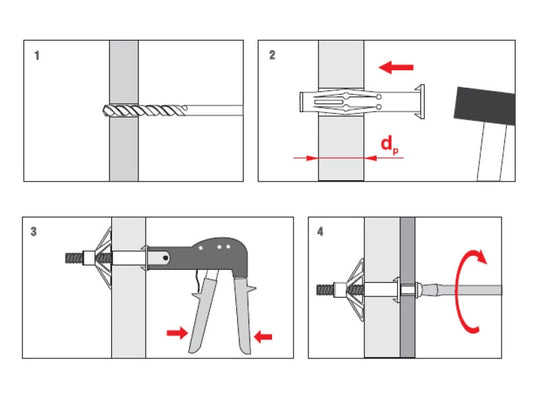 1

2

$d_p$

3

4