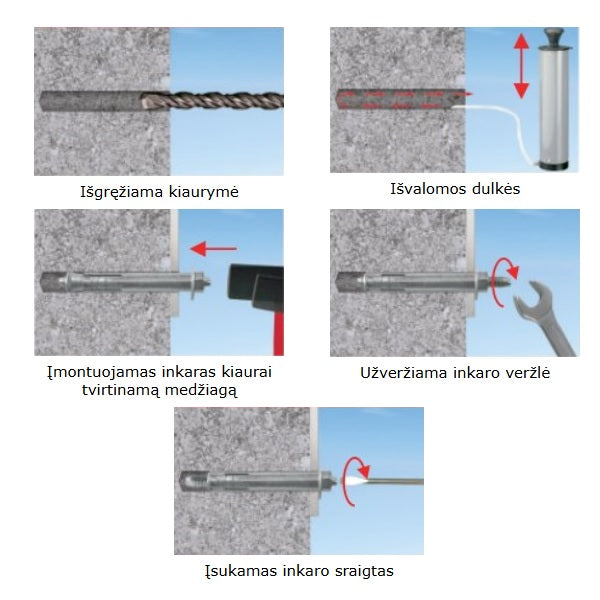 Išgręžiama kiaurymė

Išvalomos dulkės

Įmontuojamas inkaras kiaurai tvirtinamą medžiagą

Užveržiama inkaro veržlė

Įsukamas inkaro sraigtas